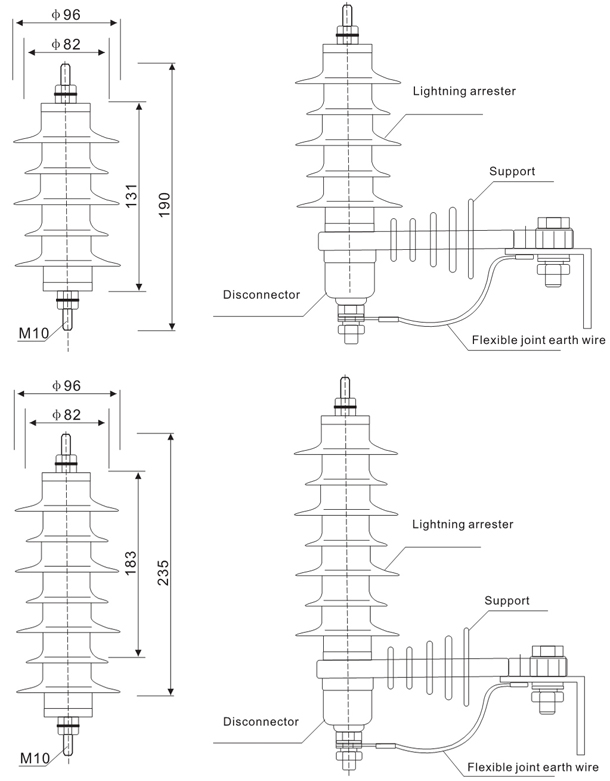 ϕ96
ϕ82
131
190
M10

Lightning arrester
Support
Disconnector
Flexible joint earth wire

ϕ96
ϕ82
183
235
M10

Lightning arrester
Support
Disconnector
Flexible joint earth wire